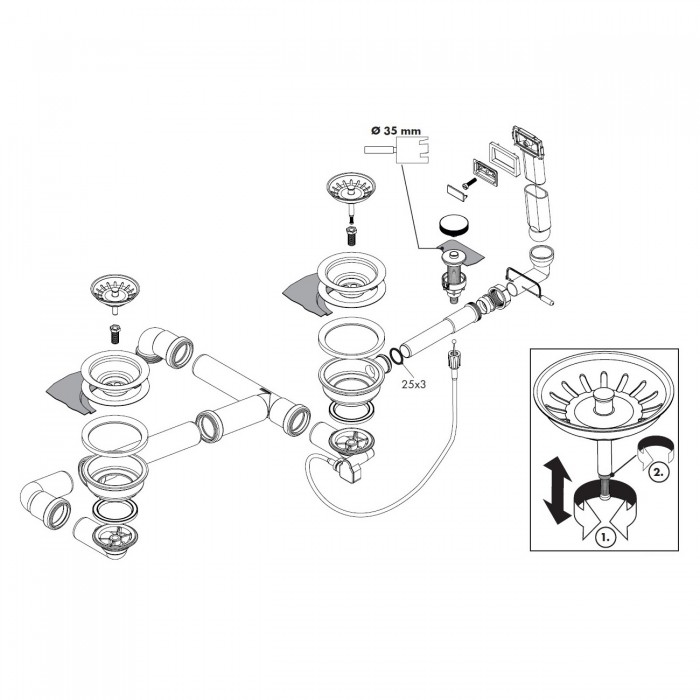 Ø 35 mm

25x3

2.

1.