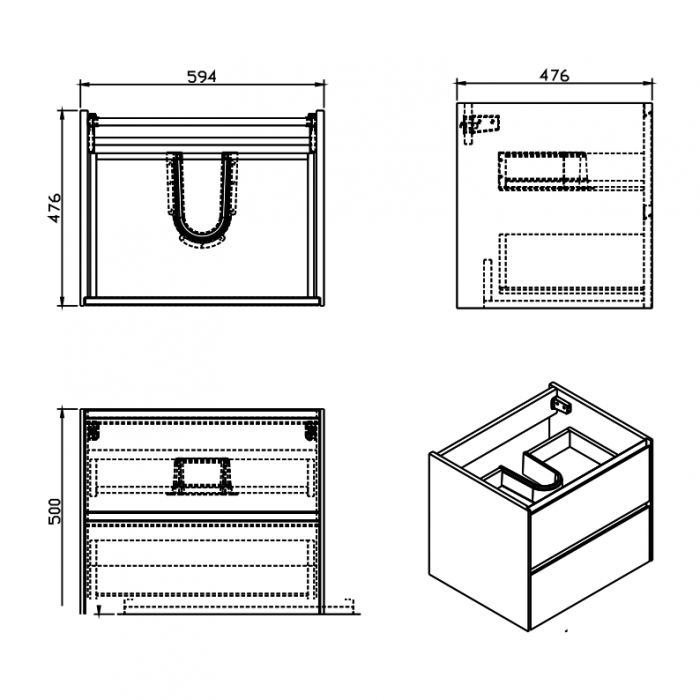 594
476
476
500