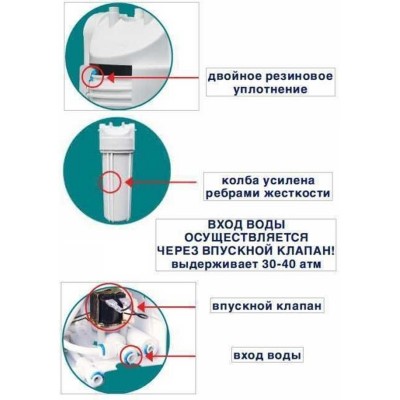 двойное резиновое уплотнение

колба усилена ребрами жесткости

ВХОД ВОДЫ ОСУЩЕСТВЛЯЕТСЯ ЧЕРЕЗ ВПУСКНОЙ КЛАПАН! выдерживает 30-40 атм

впускной клапан

вход воды