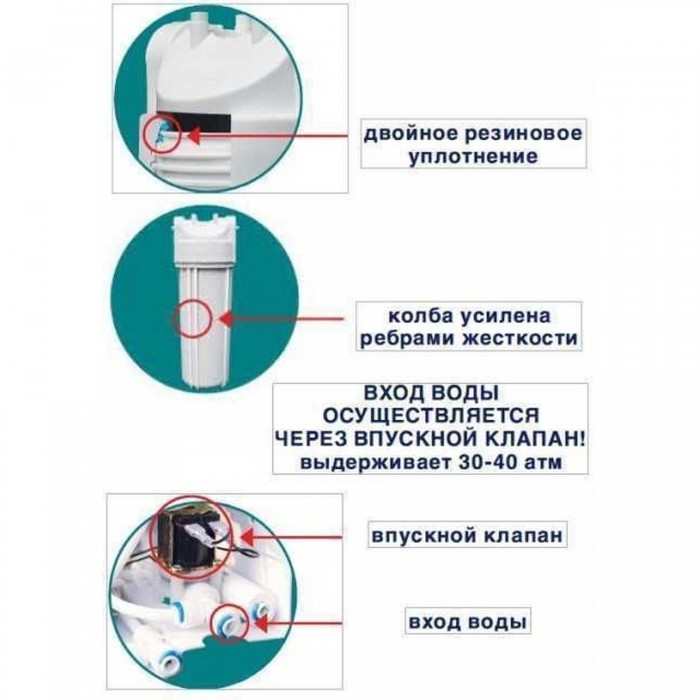 двойное резиновое уплотнение

колба усилена ребрами жесткости

ВХОД ВОДЫ ОСУЩЕСТВЛЯЕТСЯ ЧЕРЕЗ ВПУСКНОЙ КЛАПАН! выдерживает 30-40 атм

впускной клапан

вход воды