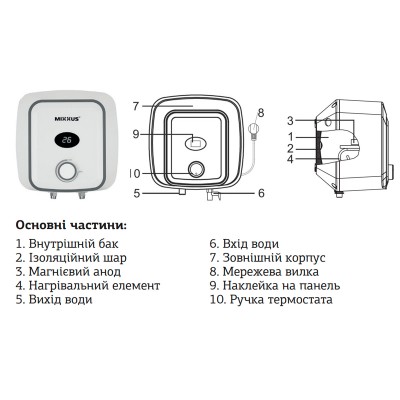 MIXXUS

26

7

8

9

10

5

6

3

1

2

4

**Основні частини:**

1. Внутрішній бак
2. Ізоляційний шар
3. Магнієвий анод
4. Нагрівальний елемент
5. Вихід води

6. Вхід води
7. Зовнішній корпус
8. Мережева вилка
9. Наклейка на панель
10. Ручка термостата