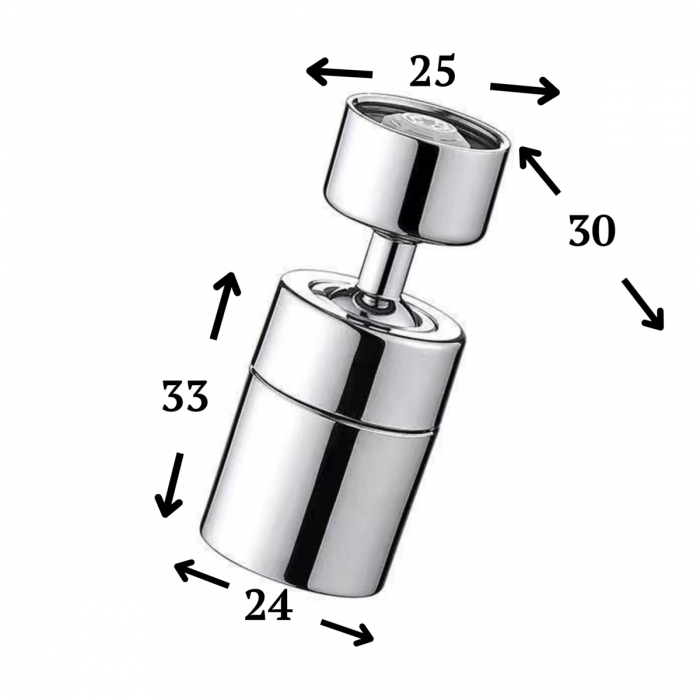 25

30

33

24