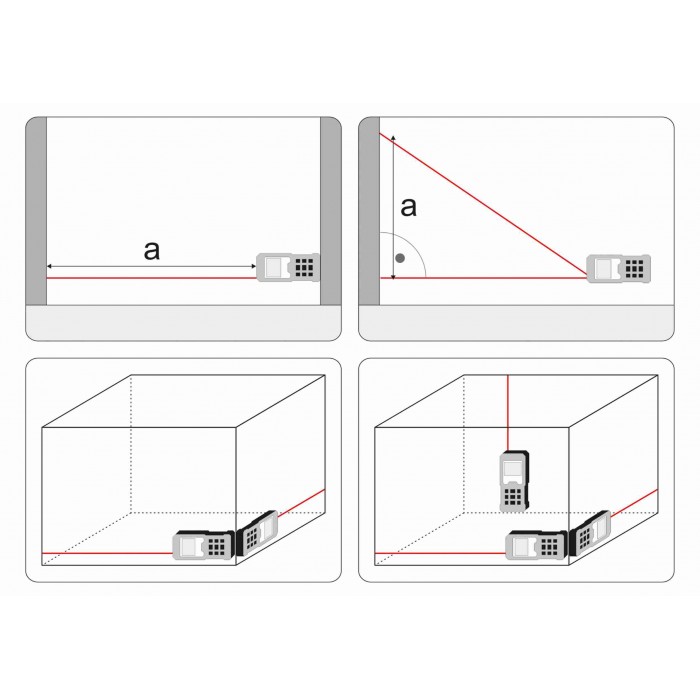 a

a